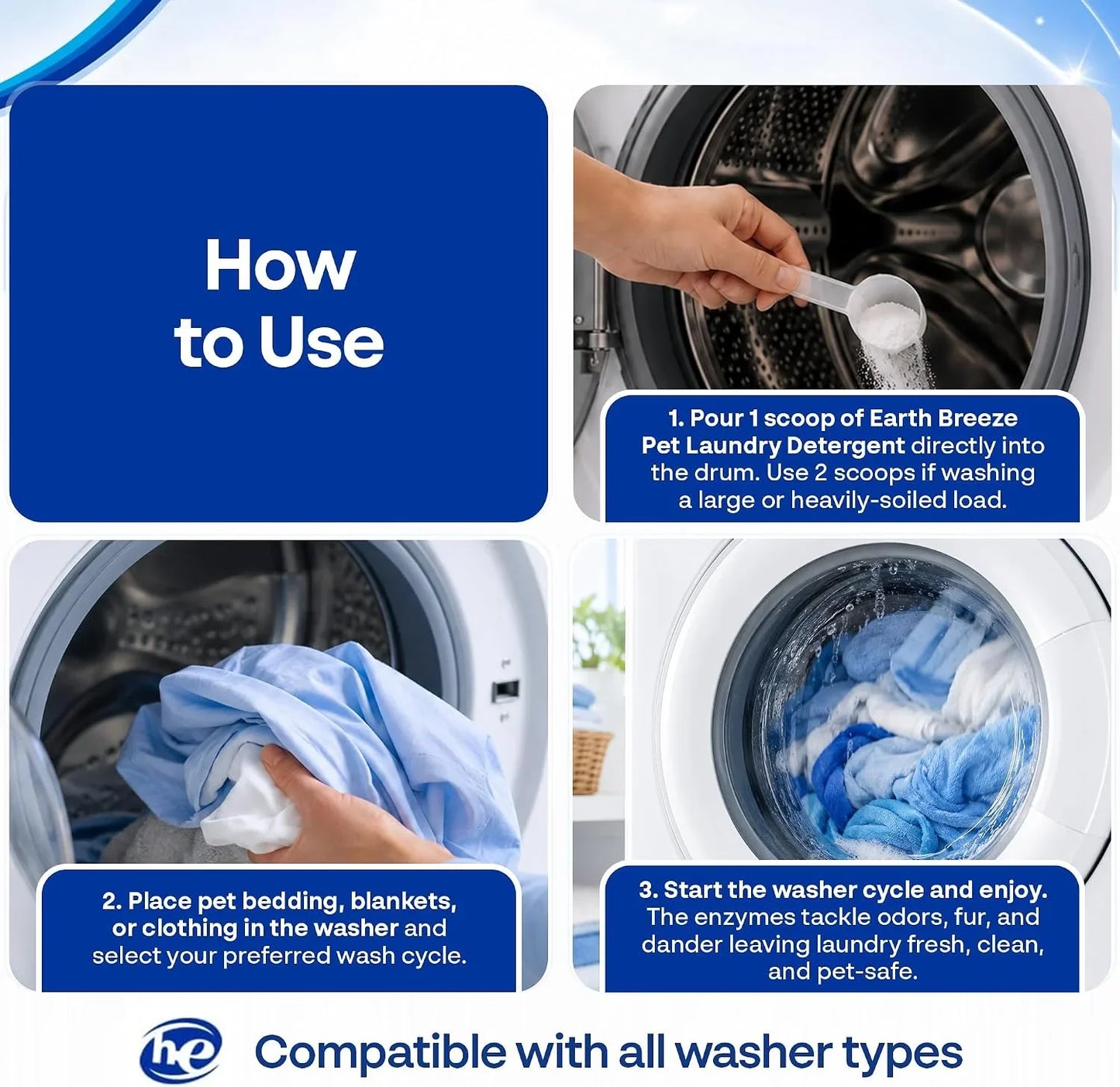 How to Use

1. Pour 1 scoop of Earth Breeze Pet Laundry Detergent directly into the drum. Use 2 scoops if washing a large or heavily-soiled load.

2. Place pet bedding, blankets, or clothing in the washer and select your preferred wash cycle.

3. Start the washer cycle and enjoy. The enzymes tackle odors, fur, and dander leaving laundry fresh, clean, and pet-safe.

he

Compatible with all washer types